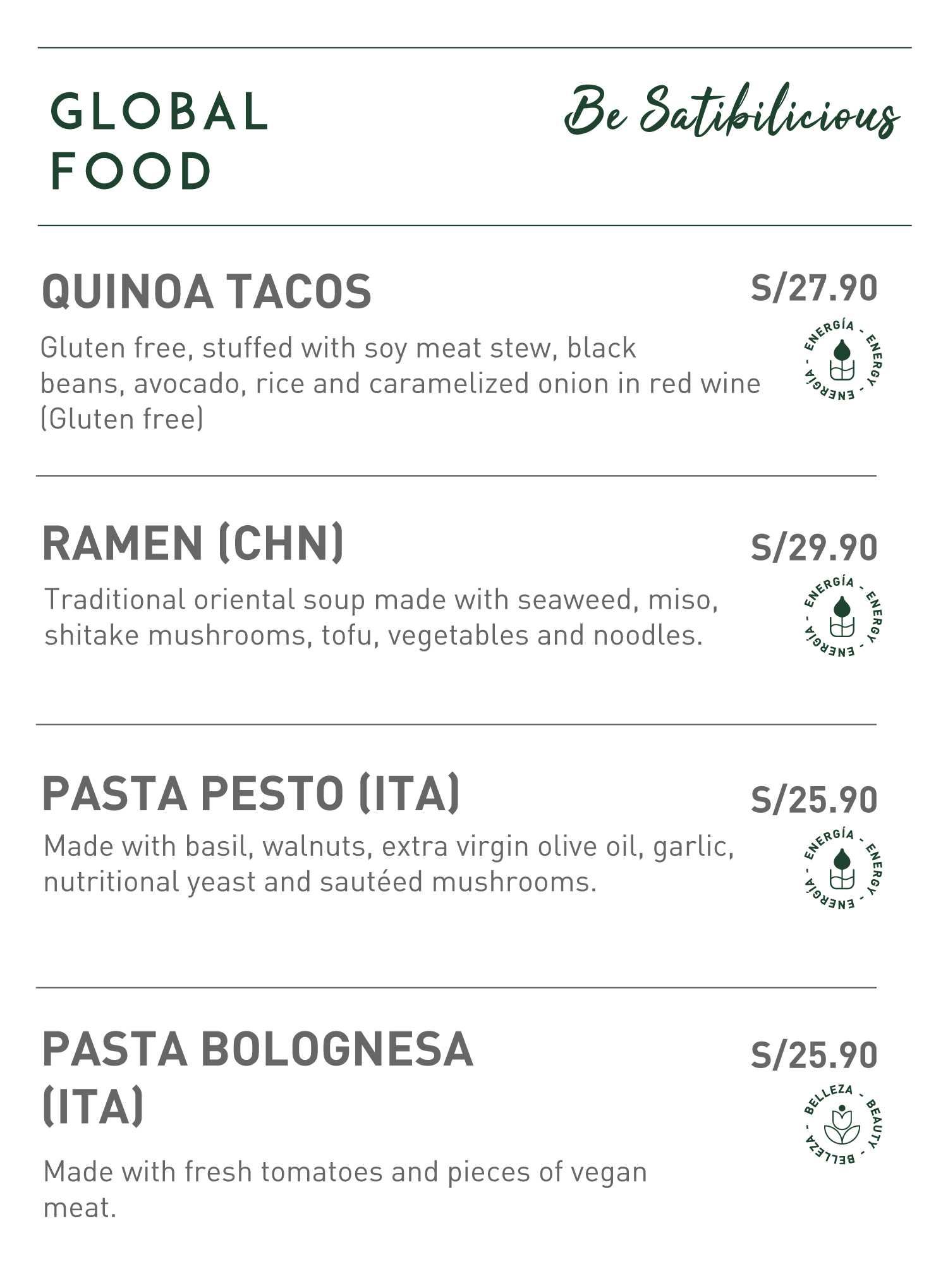 GLOBAL
FOOD

Be Satibilicious

QUINOA TACOS

S/27.90

Gluten free, stuffed with soy meat stew, black beans, avocado, rice and caramelized onion in red wine (Gluten free)

ENERGÍA - ENERGY - ENERGÍA -

RAMEN (CHN)

S/29.90

Traditional oriental soup made with seaweed, miso, shitake mushrooms, tofu, vegetables and noodles.

ENERGÍA - ENERGY - ENERGÍA -

PASTA PESTO (ITA)

S/25.90

Made with basil, walnuts, extra virgin olive oil, garlic, nutritional yeast and sautéed mushrooms.

ENERGÍA - ENERGY - ENERGÍA -

PASTA BOLOGNESA (ITA)

S/25.90

Made with fresh tomatoes and pieces of vegan meat.

BELLEZA - BEAUTY - BELLEZA -