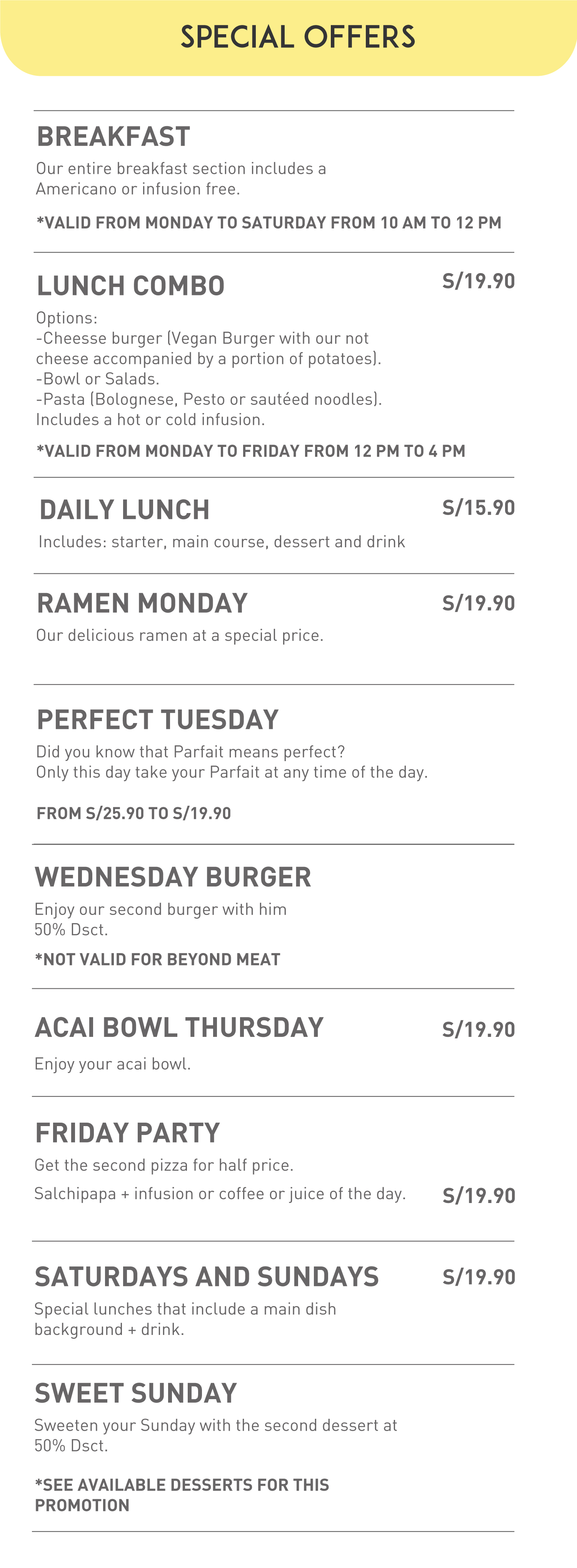 SPECIAL OFFERS

BREAKFAST

Our entire breakfast section includes a Americano or infusion free.

*VALID FROM MONDAY TO SATURDAY FROM 10 AM TO 12 PM

LUNCH COMBO

S/19.90

Options:
-Cheesse burger (Vegan Burger with our not cheese accompanied by a portion of potatoes).
-Bowl or Salads.
-Pasta (Bolognese, Pesto or sautéed noodles).
Includes a hot or cold infusion.

*VALID FROM MONDAY TO FRIDAY FROM 12 PM TO 4 PM

DAILY LUNCH

S/15.90

Includes: starter, main course, dessert and drink

RAMEN MONDAY

S/19.90

Our delicious ramen at a special price.

PERFECT TUESDAY

Did you know that Parfait means perfect?
Only this day take your Parfait at any time of the day.

FROM S/25.90 TO S/19.90

WEDNESDAY BURGER

Enjoy our second burger with him 50% Dsct.

*NOT VALID FOR BEYOND MEAT

ACAI BOWL THURSDAY

S/19.90

Enjoy your acai bowl.

FRIDAY PARTY

Get the second pizza for half price.

Salchipapa + infusion or coffee or juice of the day.

S/19.90

SATURDAYS AND SUNDAYS

S/19.90

Special lunches that include a main dish background + drink.

SWEET SUNDAY

Sweeten your Sunday with the second dessert at 50% Dsct.

*SEE AVAILABLE DESSERTS FOR THIS PROMOTION