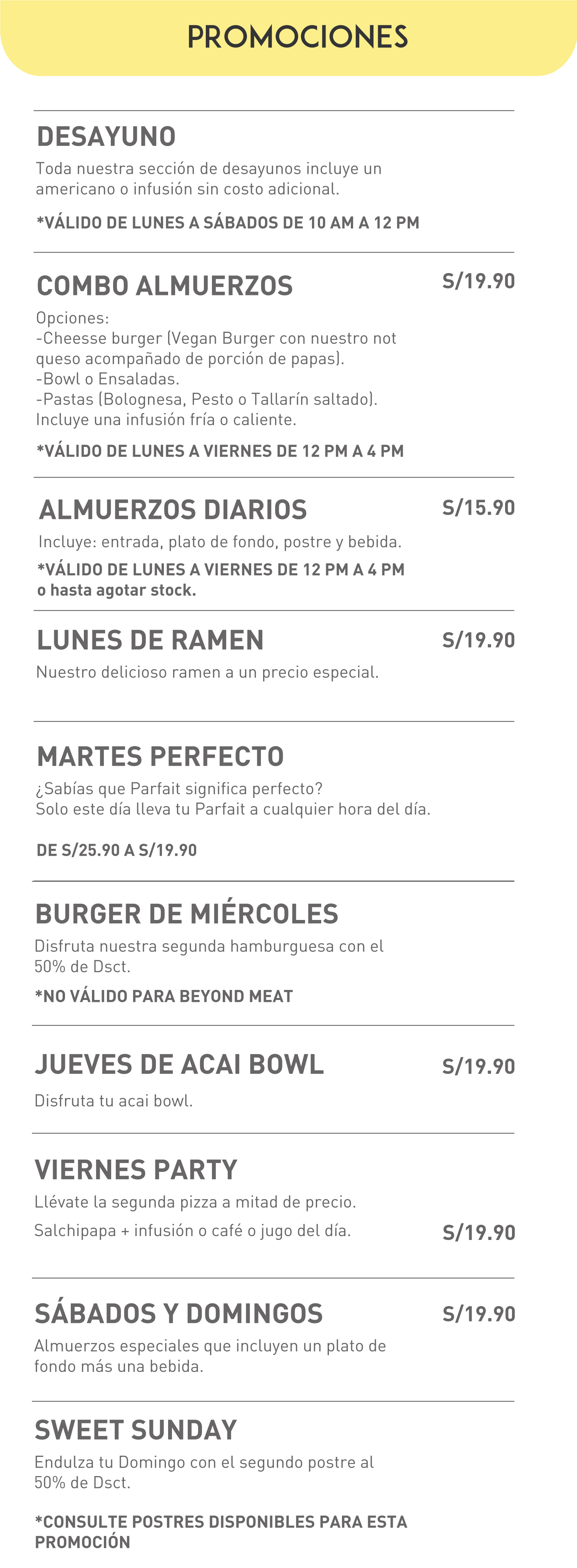 PROMOCIONES

DESAYUNO

Toda nuestra sección de desayunos incluye un americano o infusión sin costo adicional.

*VÁLIDO DE LUNES A SÁBADOS DE 10 AM A 12 PM

COMBO ALMUERZOS

S/19.90

Opciones:
-Cheesse burger (Vegan Burger con nuestro not queso acompañado de porción de papas).
-Bowl o Ensaladas.
-Pastas (Bolognesa, Pesto o Tallarín saltado).
Incluye una infusión fría o caliente.

*VÁLIDO DE LUNES A VIERNES DE 12 PM A 4 PM

ALMUERZOS DIARIOS

S/15.90

Incluye: entrada, plato de fondo, postre y bebida.

*VÁLIDO DE LUNES A VIERNES DE 12 PM A 4 PM
o hasta agotar stock.

LUNES DE RAMEN

S/19.90

Nuestro delicioso ramen a un precio especial.

MARTES PERFECTO

¿Sabías que Parfait significa perfecto?
Solo este día lleva tu Parfait a cualquier hora del día.

DE S/25.90 A S/19.90

BURGER DE MIÉRCOLES

Disfruta nuestra segunda hamburguesa con el 50% de Dsct.

*NO VÁLIDO PARA BEYOND MEAT

JUEVES DE ACAI BOWL

S/19.90

Disfruta tu acai bowl.

VIERNES PARTY

Llévate la segunda pizza a mitad de precio.

Salchipapa + infusión o café o jugo del día.

S/19.90

SÁBADOS Y DOMINGOS

S/19.90

Almuerzos especiales que incluyen un plato de fondo más una bebida.

SWEET SUNDAY

Endulza tu Domingo con el segundo postre al 50% de Dsct.

*CONSULTE POSTRES DISPONIBLES PARA ESTA PROMOCIÓN